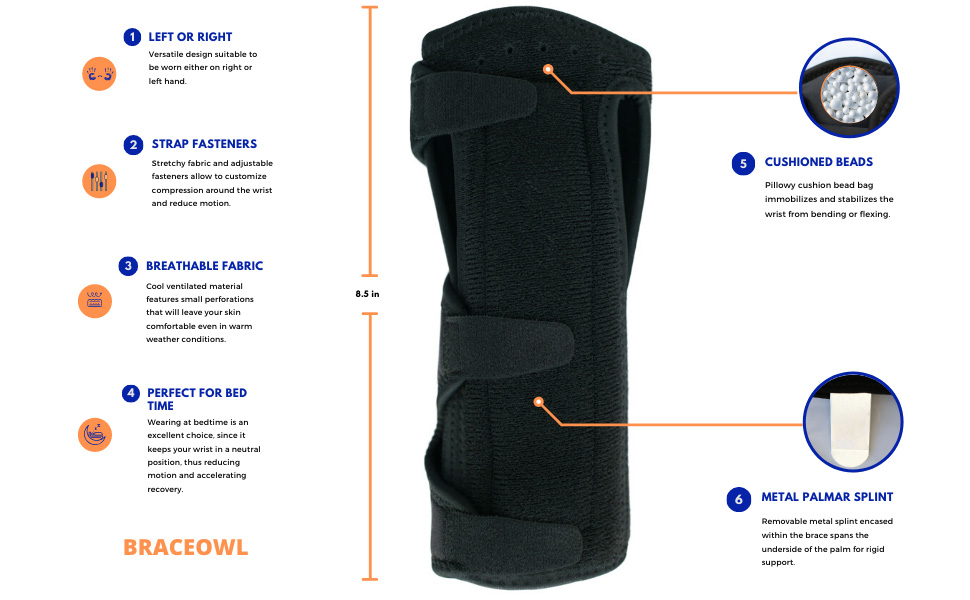 1 LEFT OR RIGHT
Versatile design suitable to be worn either on right or left hand.

2 STRAP FASTENERS
Stretchy fabric and adjustable fasteners allow to customize compression around the wrist and reduce motion.

3 BREATHABLE FABRIC
Cool ventilated material features small perforations that will leave your skin comfortable even in warm weather conditions.

4 PERFECT FOR BED TIME
Wearing at bedtime is an excellent choice, since it keeps your wrist in a neutral position, thus reducing motion and accelerating recovery.

BRACEOWL

8.5 in

5 CUSHIONED BEADS
Pillowy cushion bead bag immobilizes and stabilizes the wrist from bending or flexing.

6 METAL PALMAR SPLINT
Removable metal splint encased within the brace spans the underside of the palm for rigid support.